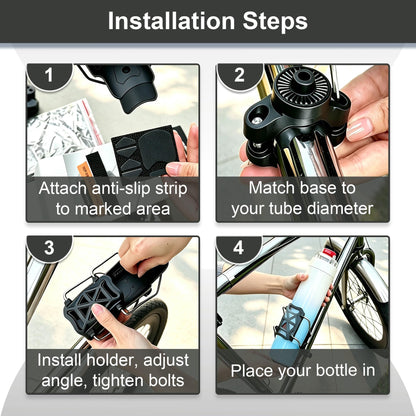 Installation Steps

1

Attach anti-slip strip to marked area

2

Match base to your tube diameter

3

Install holder, adjust angle, tighten bolts

4

Place your bottle in